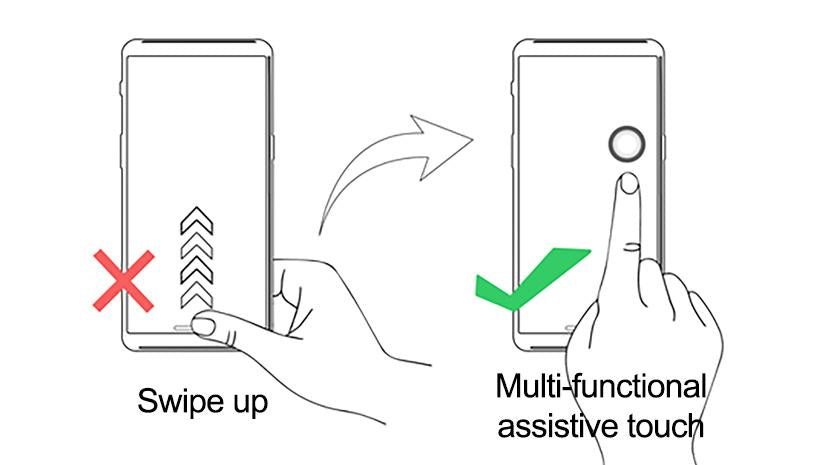 Swipe up

Multi-functional assistive touch